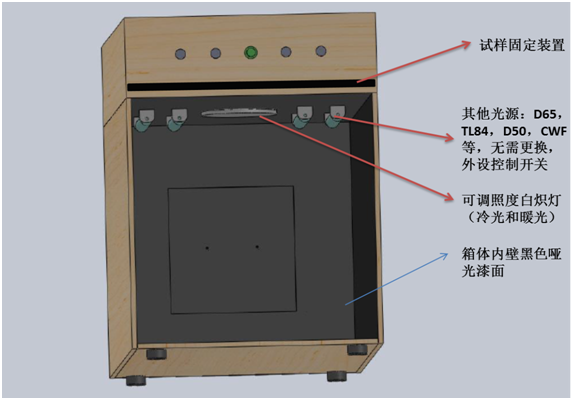 试样固定装置

其他光源：D65，TL84，D50，CWF等，无需更换，外设控制开关

可调照度白炽灯（冷光和暖光）

箱体内壁黑色哑光漆面